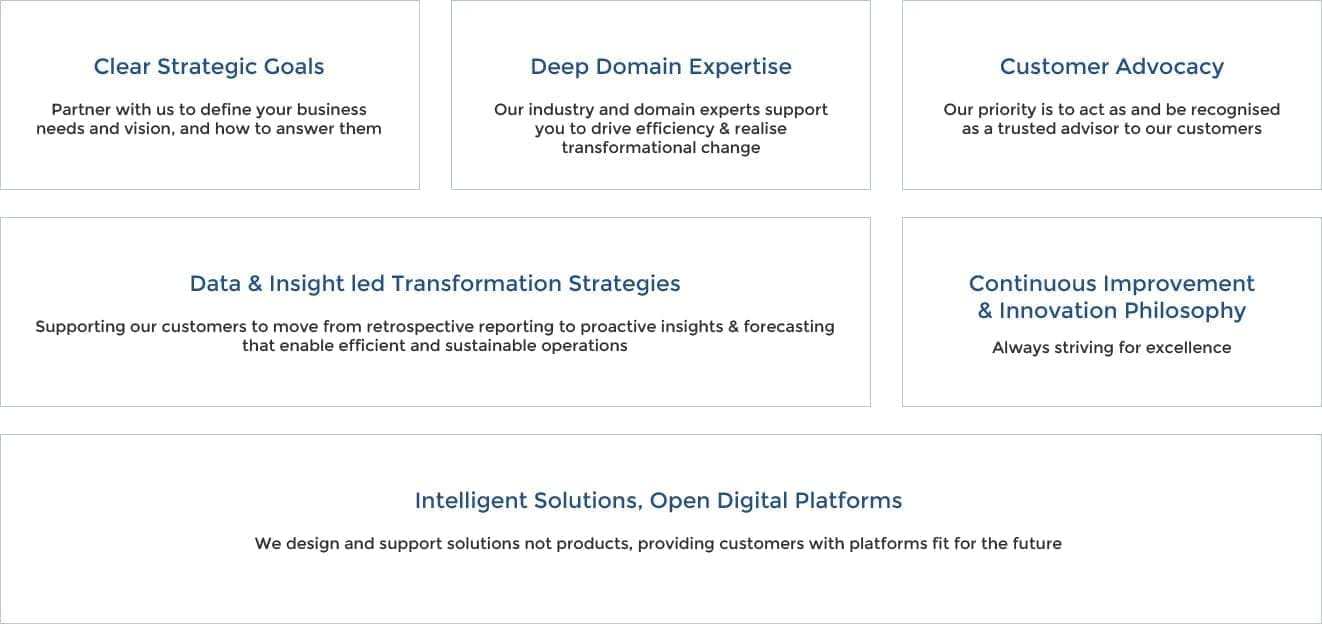 Clear Strategic Goals

Partner with us to define your business needs and vision, and how to answer them

Deep Domain Expertise

Our industry and domain experts support you to drive efficiency & realise transformational change

Customer Advocacy

Our priority is to act as and be recognised as a trusted advisor to our customers

Data & Insight led Transformation Strategies

Supporting our customers to move from retrospective reporting to proactive insights & forecasting that enable efficient and sustainable operations

Continuous Improvement
& Innovation Philosophy

Always striving for excellence

Intelligent Solutions, Open Digital Platforms

We design and support solutions not products, providing customers with platforms fit for the future